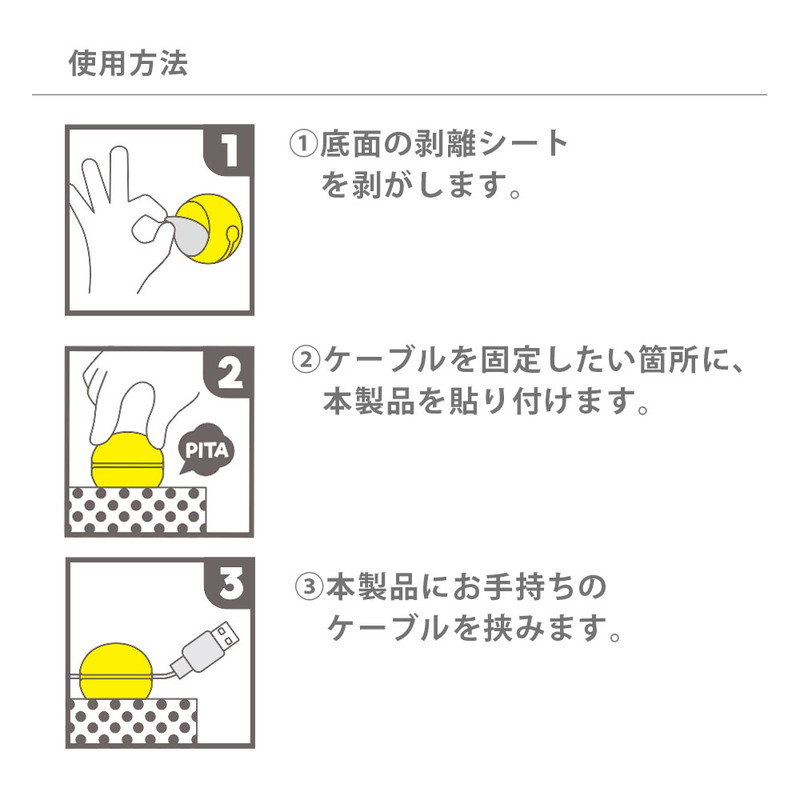 使用方法

1

①底面の剥離シートを剥がします。

2

PITA

②ケーブルを固定したい箇所に、本製品を貼り付けます。

3

③本製品にお手持ちのケーブルを挟みます。