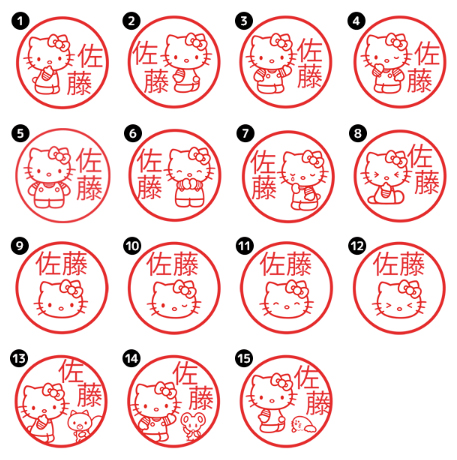 1 佐藤
2 佐藤
3 佐藤
4 佐藤
5 佐藤
6 佐藤
7 佐藤
8 佐藤
9 佐藤
10 佐藤
11 佐藤
12 佐藤
13 佐藤
14 佐藤
15 佐藤