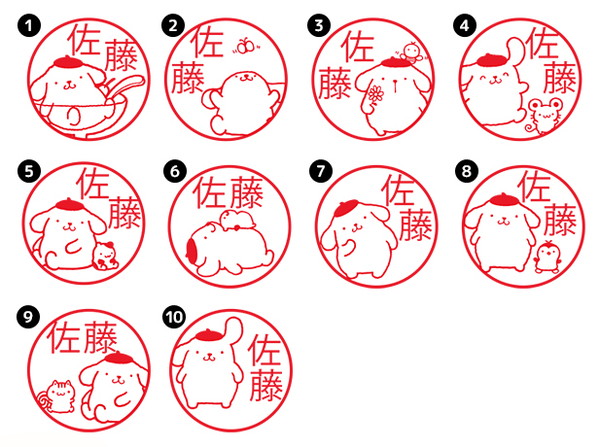 1 佐藤

2 佐藤

3 佐藤

4 佐藤

5 佐藤

6 佐藤

7 佐藤

8 佐藤

9 佐藤

10 佐藤