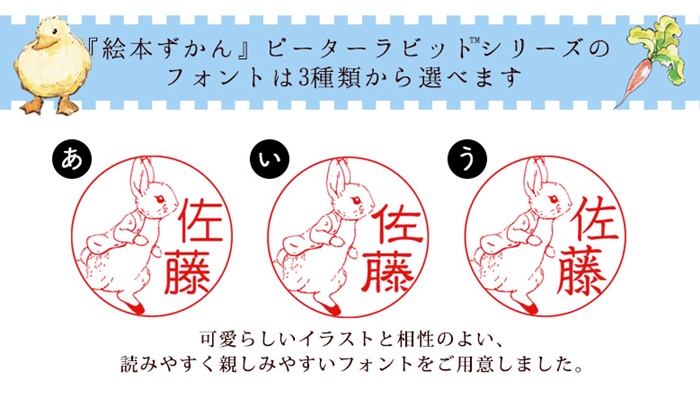 『絵本ずかん』ピーターラビット™シリーズの
フォントは3種類から選べます

あ
佐藤

い
佐藤

う
佐藤

可愛らしいイラストと相性のよい、
読みやすく親しみやすいフォントをご用意しました。