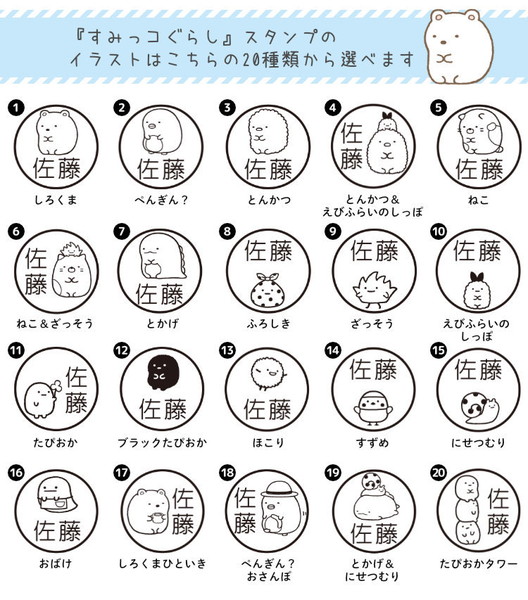 『すみっコぐらし』スタンプの
イラストはこちらの20種類から選べます

1 佐藤 しろくま

2 佐藤 ぺんぎん？

3 佐藤 とんかつ

4 佐藤 とんかつ＆ えびふらいのしっぽ

5 佐藤 ねこ

6 佐藤 ねこ＆ざっそう

7 佐藤 とかげ

8 佐藤 ふろしき

9 佐藤 ざっそう

10 佐藤 えびふらいの しっぽ

11 佐藤 たぴおか

12 佐藤 ブラックたぴおか

13 佐藤 ほこり

14 佐藤 すずめ

15 佐藤 にせつむり

16 佐藤 おばけ

17 佐藤 しろくまひといき

18 佐藤 ぺんぎん？ おさんぽ

19 佐藤 とかげ＆ にせつむり

20 佐藤 たぴおかタワー